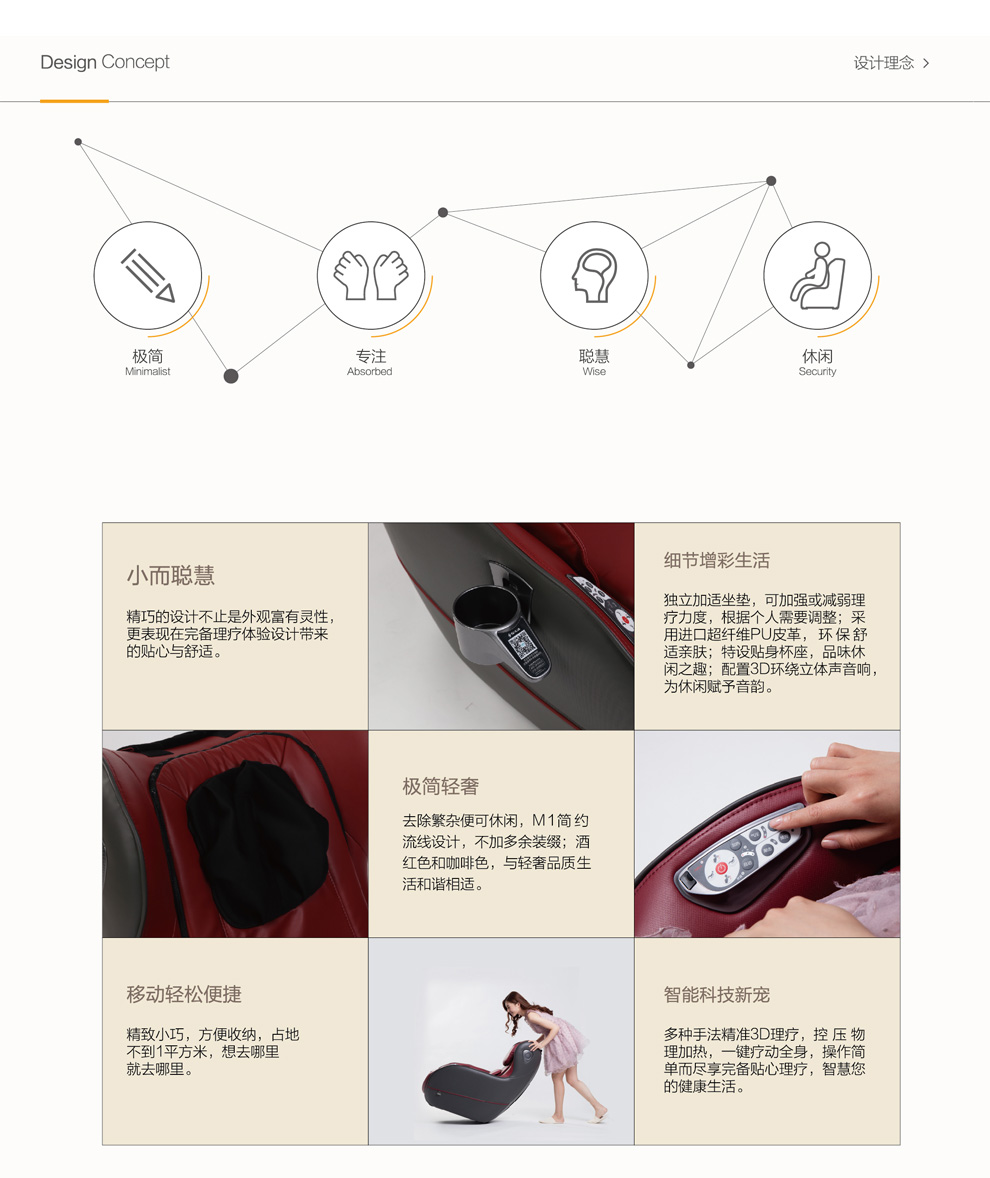 Design Concept

设计理念 >

极简
Minimalist

专注
Absorbed

聪慧
Wise

休闲
Security

小而聪慧

精巧的设计不止是外观富有灵性，更表现在完备理疗体验设计带来的贴心与舒适。

细节增彩生活

独立加适坐垫，可加强或减弱理疗力度，根据个人需要调整；采用进口超纤维PU皮革，环保舒适亲肤；特设贴身杯座，品味休闲之趣；配置3D环绕立体声音响，为休闲赋予音韵。

极简轻奢

去除繁杂便可休闲，M1简约流线设计，不加多余装缀；酒红色和咖啡色，与轻奢品质生活和谐相适。

移动轻松便捷

精致小巧，方便收纳，占地不到1平方米，想去哪里就去哪里。

智能科技新宠

多种手法精准3D理疗，控压物理加热，一键疗动全身，操作简单而尽享完备贴心理疗，智慧您的健康生活。